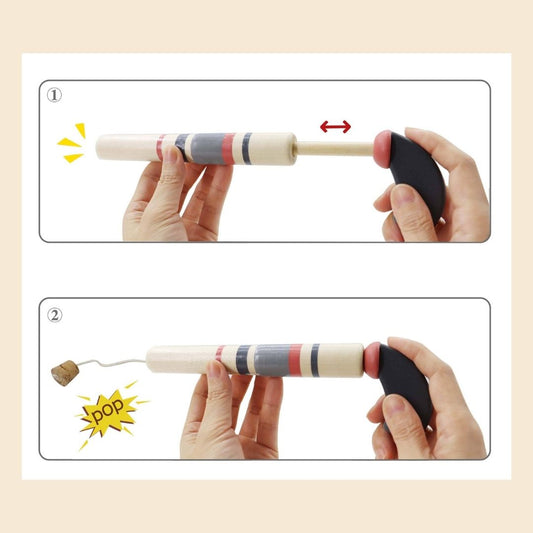 ①

②

pop